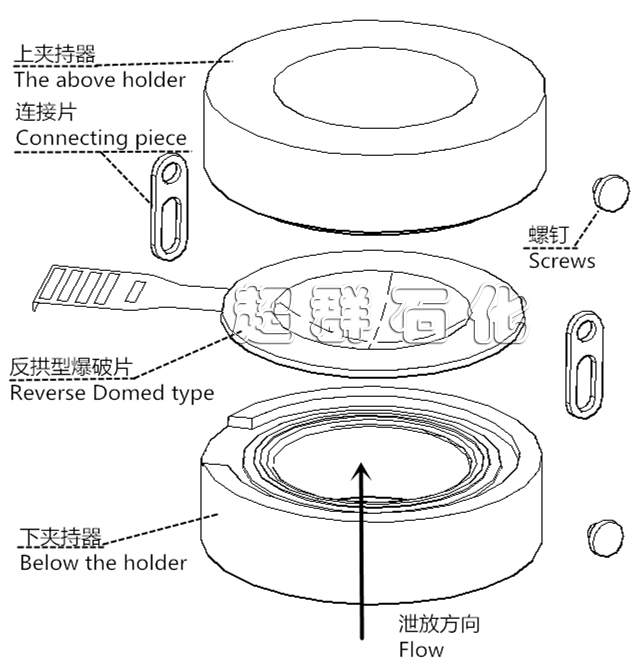 上夹持器
The above holder

连接片
Connecting piece

螺钉
Screws

超群石化

反拱型爆破片
Reverse Domed type

下夹持器
Below the holder

泄放方向
Flow